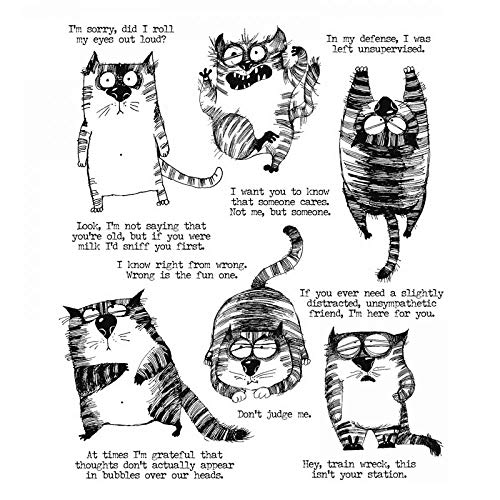 I'm sorry, did I roll my eyes out loud?

In my defense, I was left unsupervised.

I want you to know that someone cares. Not me, but someone.

Look, I'm not saying that you're old, but if you were milk I'd sniff you first.

I know right from wrong. Wrong is the fun one.

If you ever need a slightly distracted, unsympathetic friend, I'm here for you.

Don't judge me.

At times I'm grateful that thoughts don't actually appear in bubbles over our heads.

Hey, train wreck, this isn't your station.