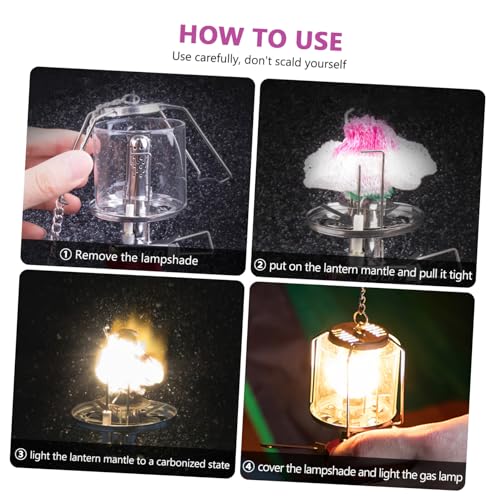 HOW TO USE

Use carefully, don't scald yourself

① Remove the lampshade

② put on the lantern mantle and pull it tight

③ light the lantern mantle to a carbonized state

④ cover the lampshade and light the gas lamp