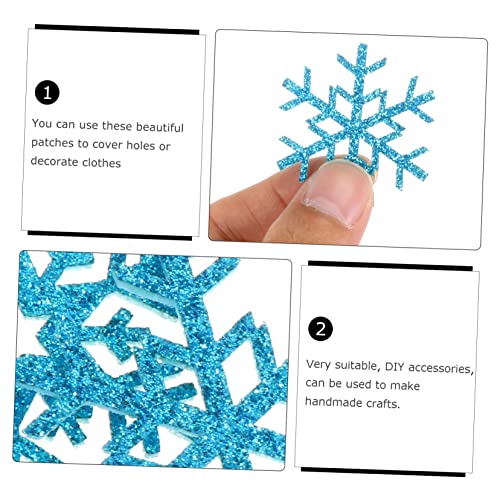 1

You can use these beautiful patches to cover holes or decorate clothes

2

Very suitable, DIY accessories, can be used to make handmade crafts.