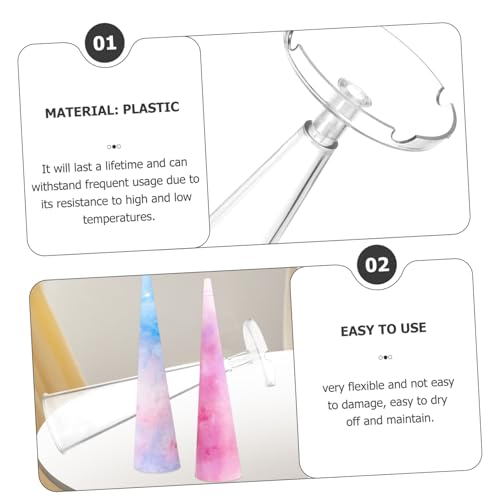 01

MATERIAL: PLASTIC

It will last a lifetime and can withstand frequent usage due to its resistance to high and low temperatures.

02

EASY TO USE

very flexible and not easy to damage, easy to dry off and maintain.