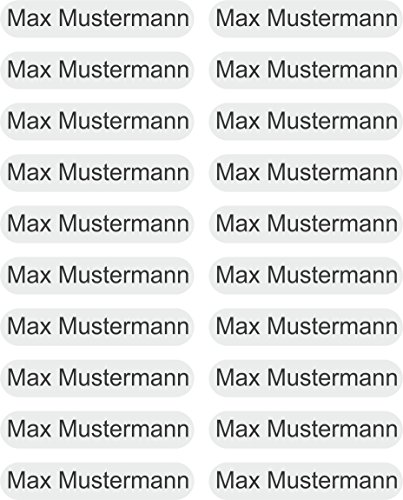 Max Mustermann Max Mustermann
Max Mustermann Max Mustermann
Max Mustermann Max Mustermann
Max Mustermann Max Mustermann
Max Mustermann Max Mustermann
Max Mustermann Max Mustermann
Max Mustermann Max Mustermann
Max Mustermann Max Mustermann
Max Mustermann Max Mustermann
Max Mustermann Max Mustermann