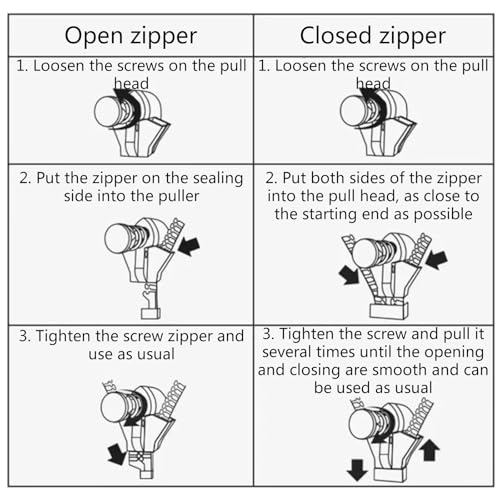 | Open zipper | Closed zipper |
|---|---|
| 1. Loosen the screws on the pull head | 1. Loosen the screws on the pull head |
| 2. Put the zipper on the sealing side into the puller | 2. Put both sides of the zipper into the pull head, as close to the starting end as possible |
| 3. Tighten the screw zipper and use as usual | 3. Tighten the screw and pull it several times until the opening and closing are smooth and can be used as usual |