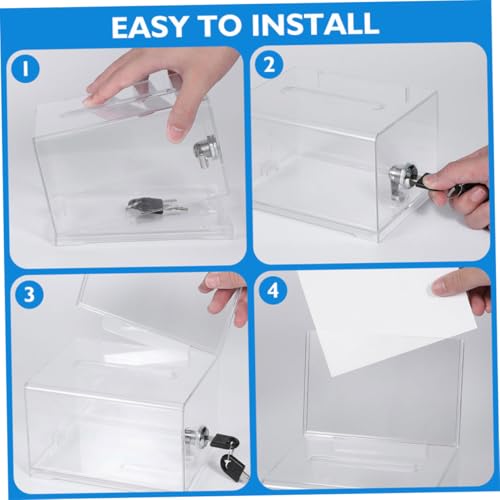 EASY TO INSTALL

1

2

3

4