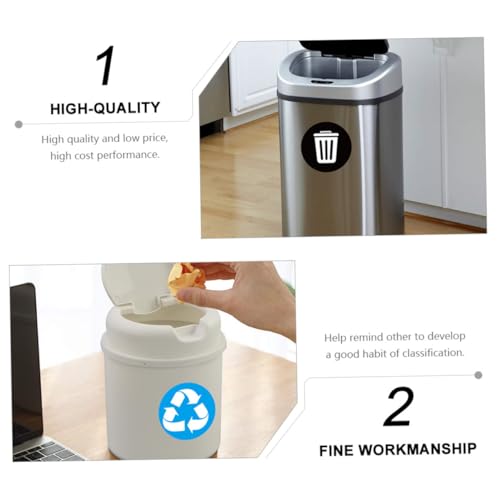 1

HIGH-QUALITY

High quality and low price, high cost performance.

Help remind other to develop a good habit of classification.

2

FINE WORKMANSHIP