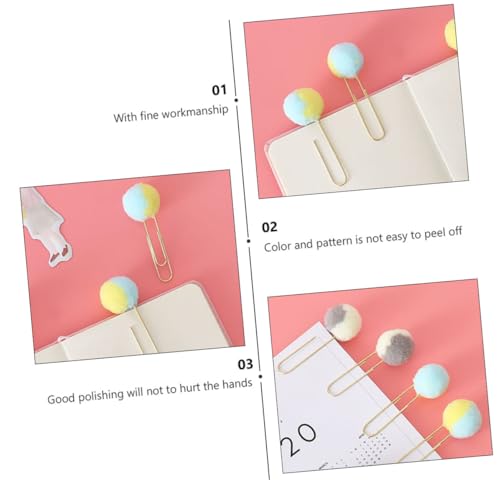 01
With fine workmanship

02
Color and pattern is not easy to peel off

03
Good polishing will not to hurt the hands

20