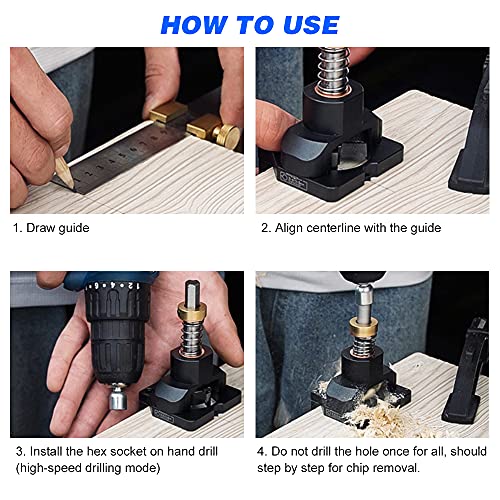 HOW TO USE

1. Draw guide

2. Align centerline with the guide

3. Install the hex socket on hand drill (high-speed drilling mode)

4. Do not drill the hole once for all, should step by step for chip removal.