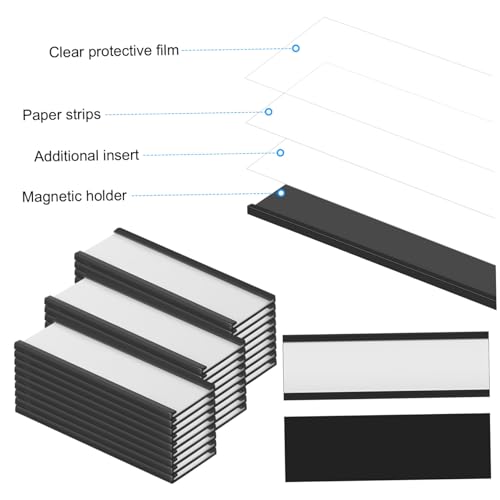 Clear protective film

Paper strips

Additional insert

Magnetic holder