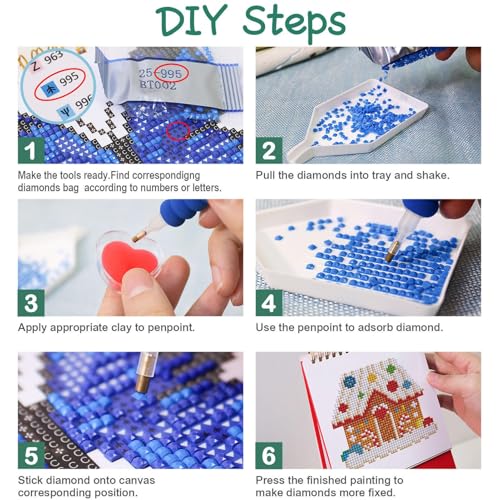 DIY Steps

Z 963
木 995
Ψ 996
25-995
BT002

1

Make the tools ready.Find correspondigng diamonds bag according to numbers or letters.

2

Pull the diamonds into tray and shake.

3

Apply appropriate clay to penpoint.

4

Use the penpoint to adsorb diamond.

5

Stick diamond onto canvas corresponding position.

6

Press the finished painting to make diamonds more fixed.